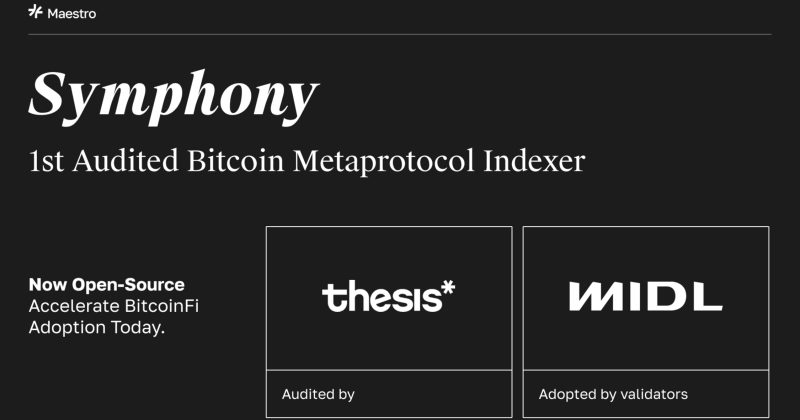 Maestro

Symphony

1st Audited Bitcoin Metaprotocol Indexer

Now Open-Source
Accelerate BitcoinFi Adoption Today.

thesis*

Audited by

MIDL

Adopted by validators